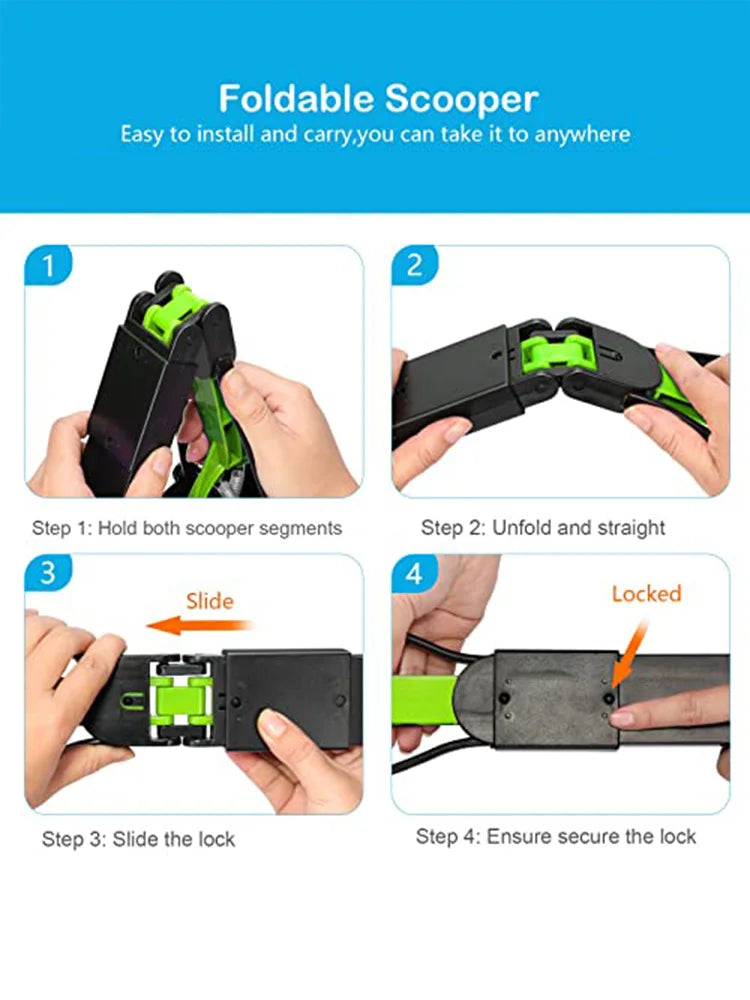 Foldable Scooper
Easy to install and carry,you can take it to anywhere

1

Step 1: Hold both scooper segments

2

Step 2: Unfold and straight

3

Slide

Step 3: Slide the lock

4

Locked

Step 4: Ensure secure the lock